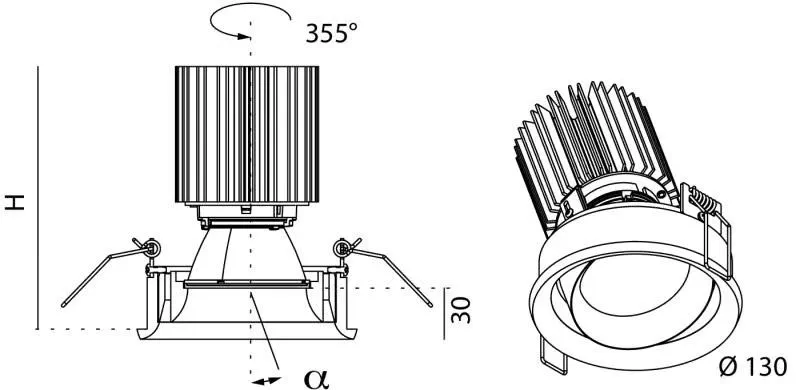 355°
H
30
α
Ø 130