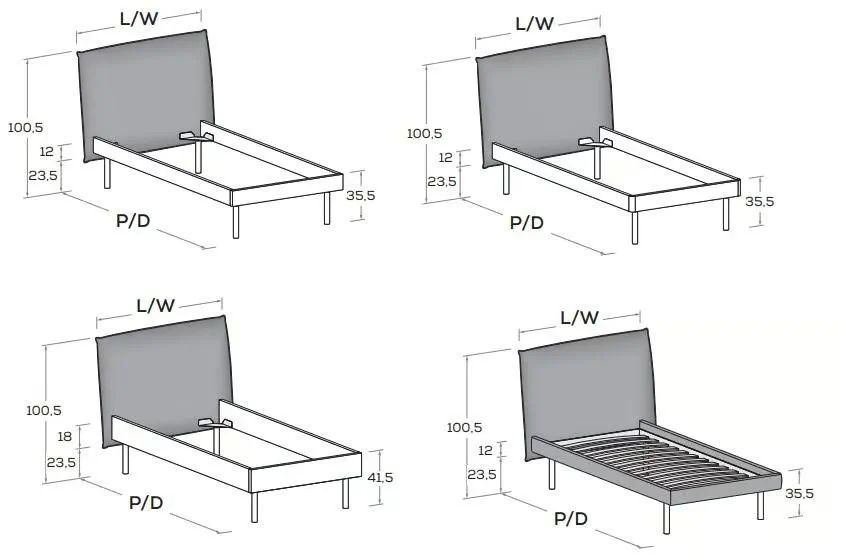 L/W
100,5
12
23,5
35,5
P/D

L/W
100,5
12
23,5
35,5
P/D

L/W
100,5
18
23,5
41,5
P/D

L/W
100,5
12
23,5
35,5
P/D